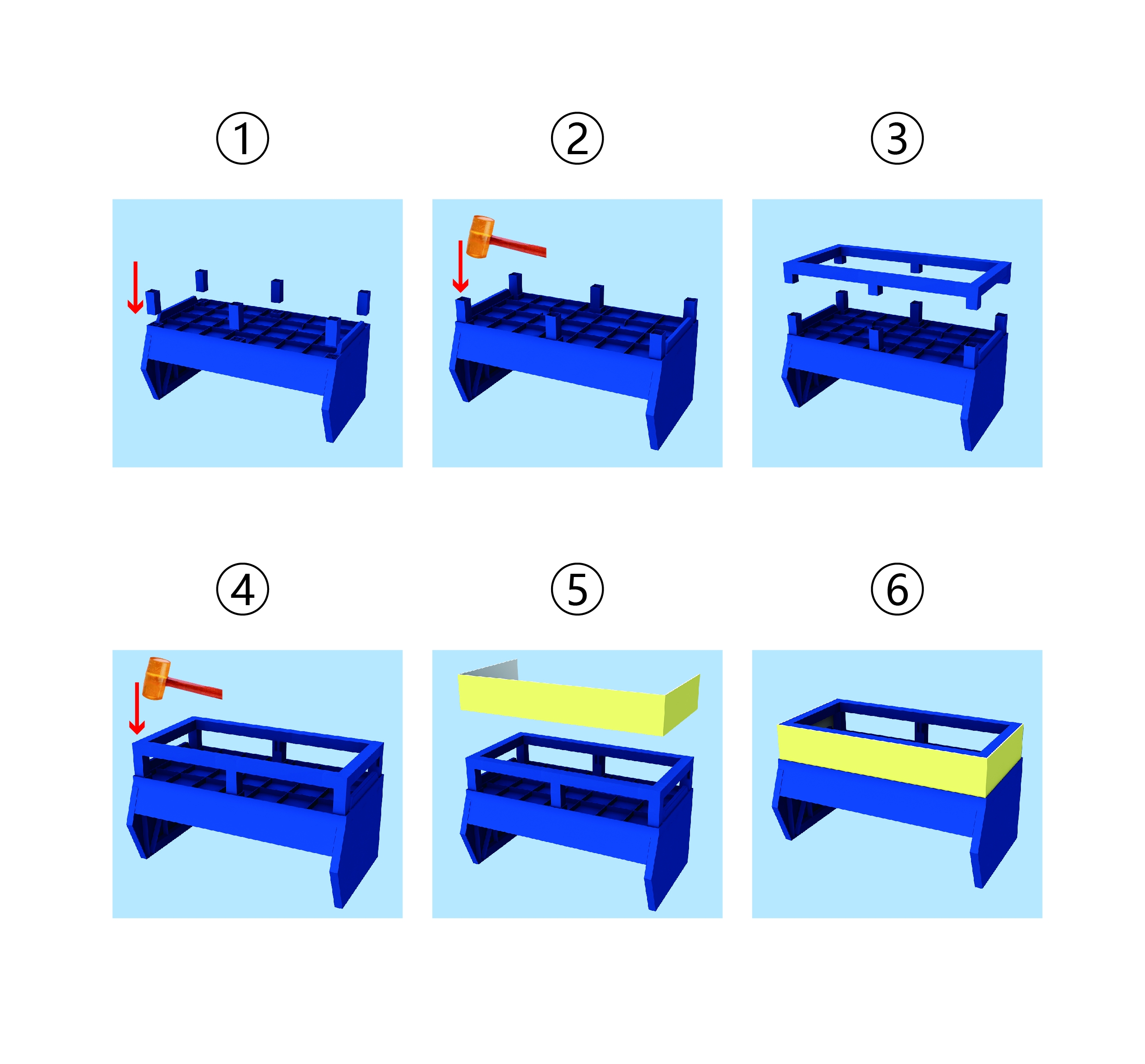 ①

②

③

④

⑤

⑥